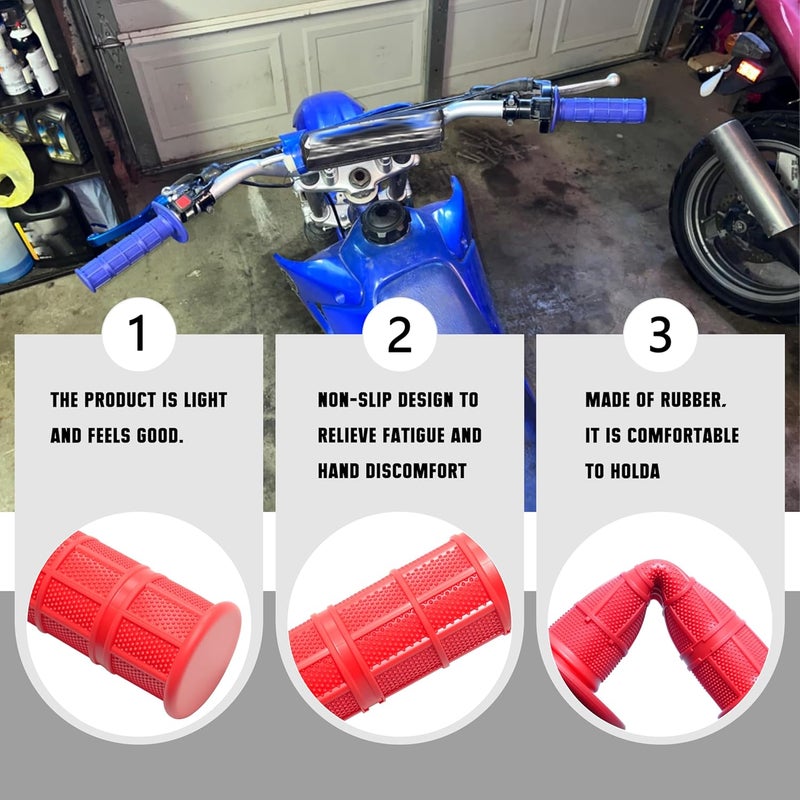 1

THE PRODUCT IS LIGHT AND FEELS GOOD.

2

NON-SLIP DESIGN TO RELIEVE FATIGUE AND HAND DISCOMFORT

3

MADE OF RUBBER, IT IS COMFORTABLE TO HOLDA